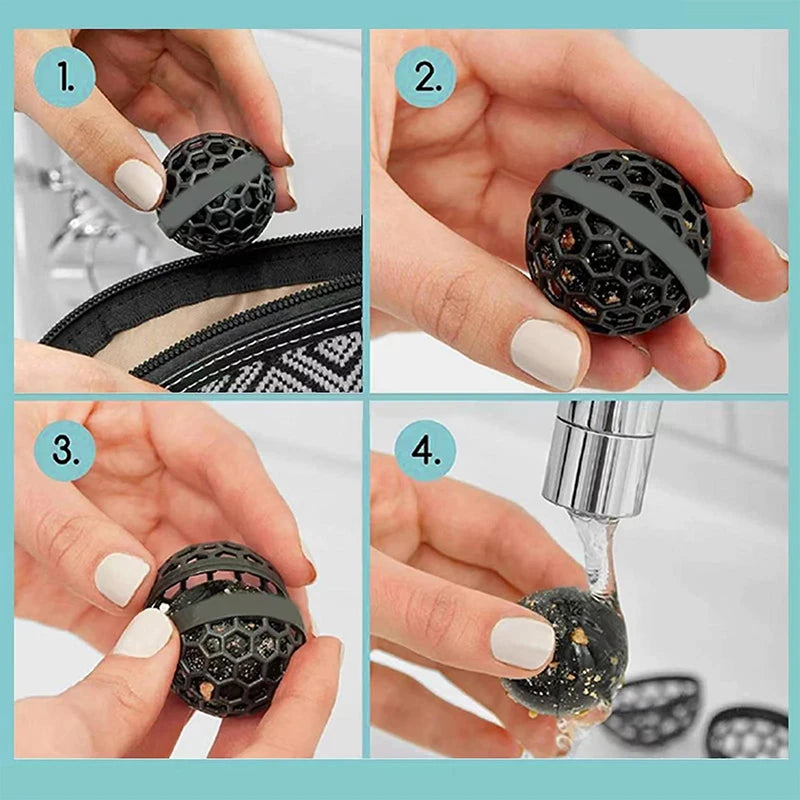 1.

2.

3.

4.